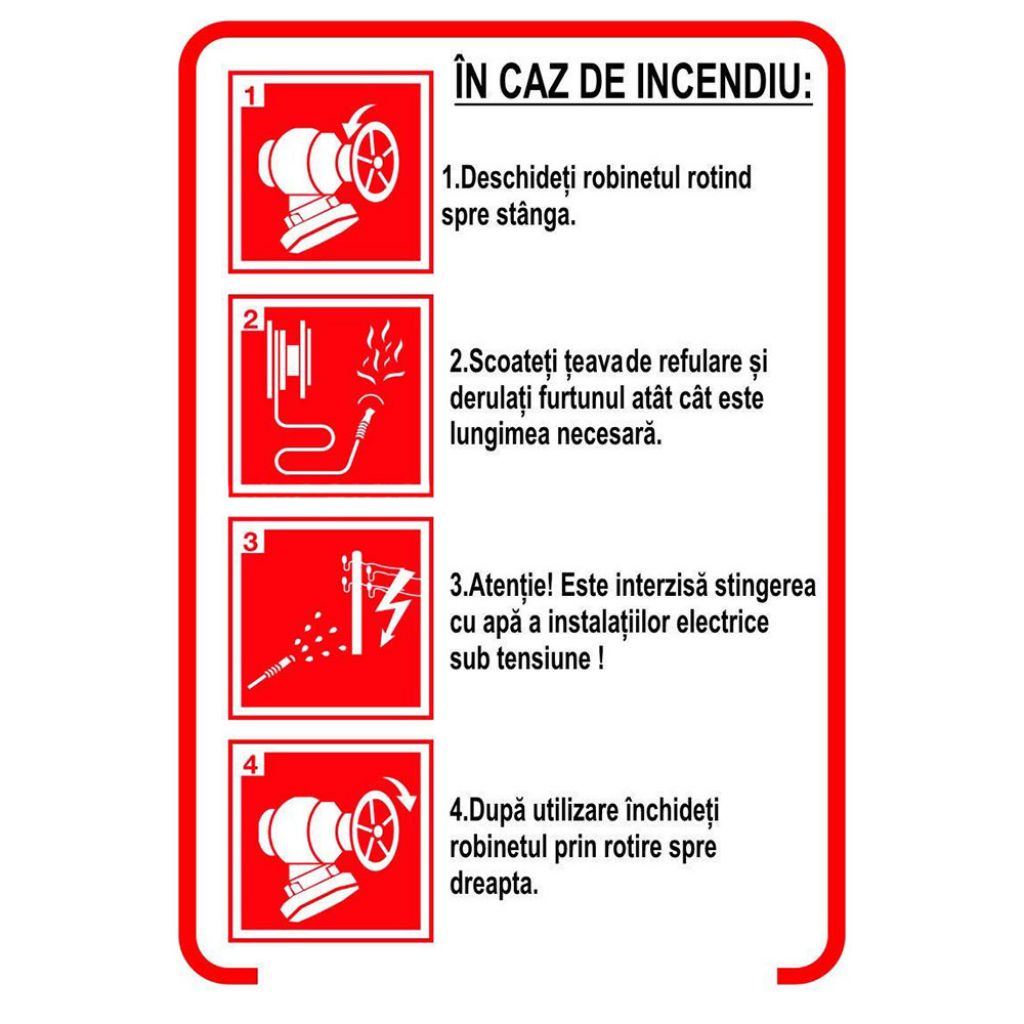 ÎN CAZ DE INCENDIU:

1

1.Deschideți robinetul rotind spre stânga.

2

2.Scoateți țeava de refulare și derulați furtunul atât cât este lungimea necesară.

3

3.Atenție! Este interzisă stingerea cu apă a instalațiilor electrice sub tensiune !

4

4.După utilizare închideți robinetul prin rotire spre dreapta.